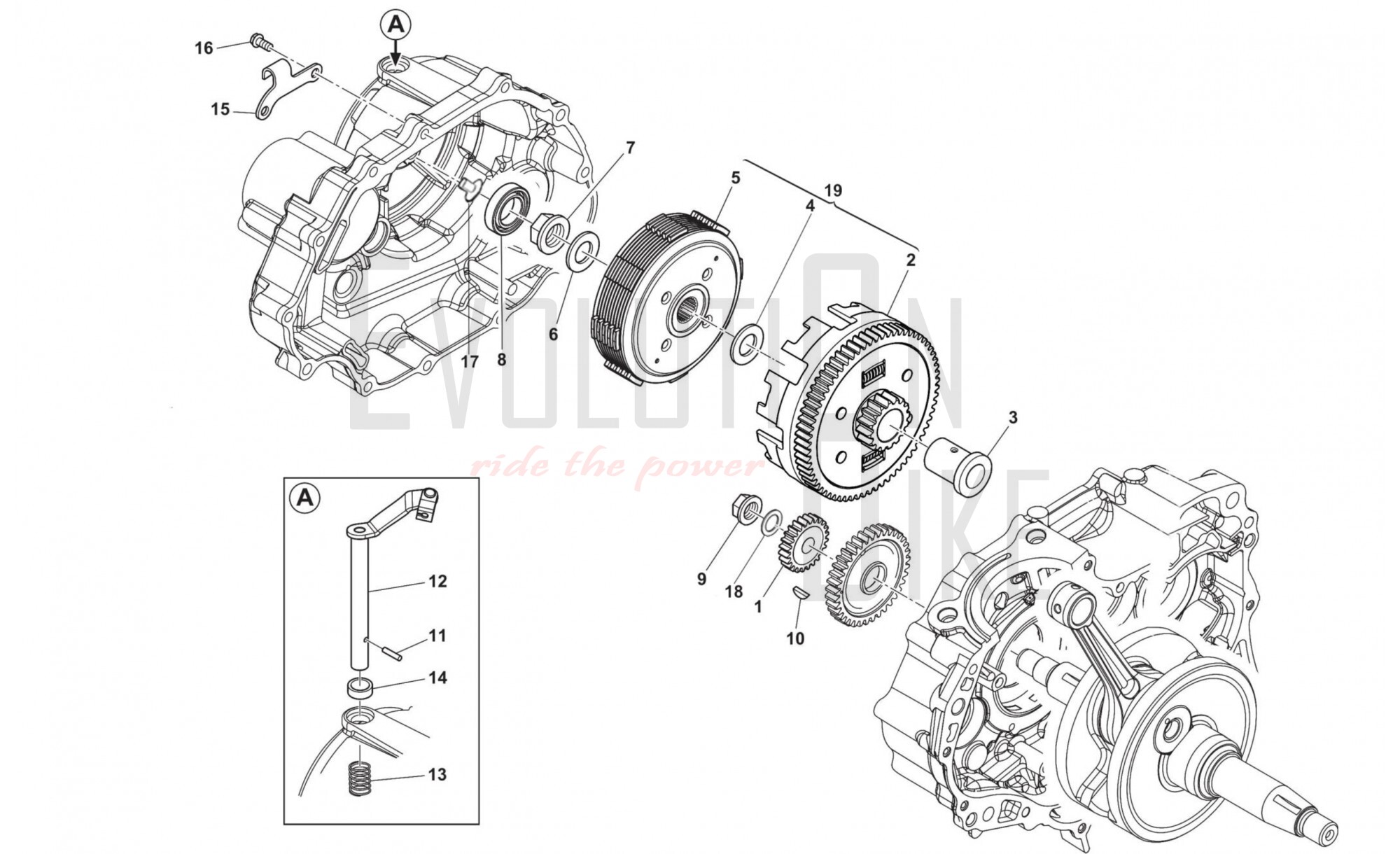 A
16
15
7
5
19
4
2
17
8
6
3
EVOLUTION BIKE
ride the power
A
12
11
14
13
9
18
1
10